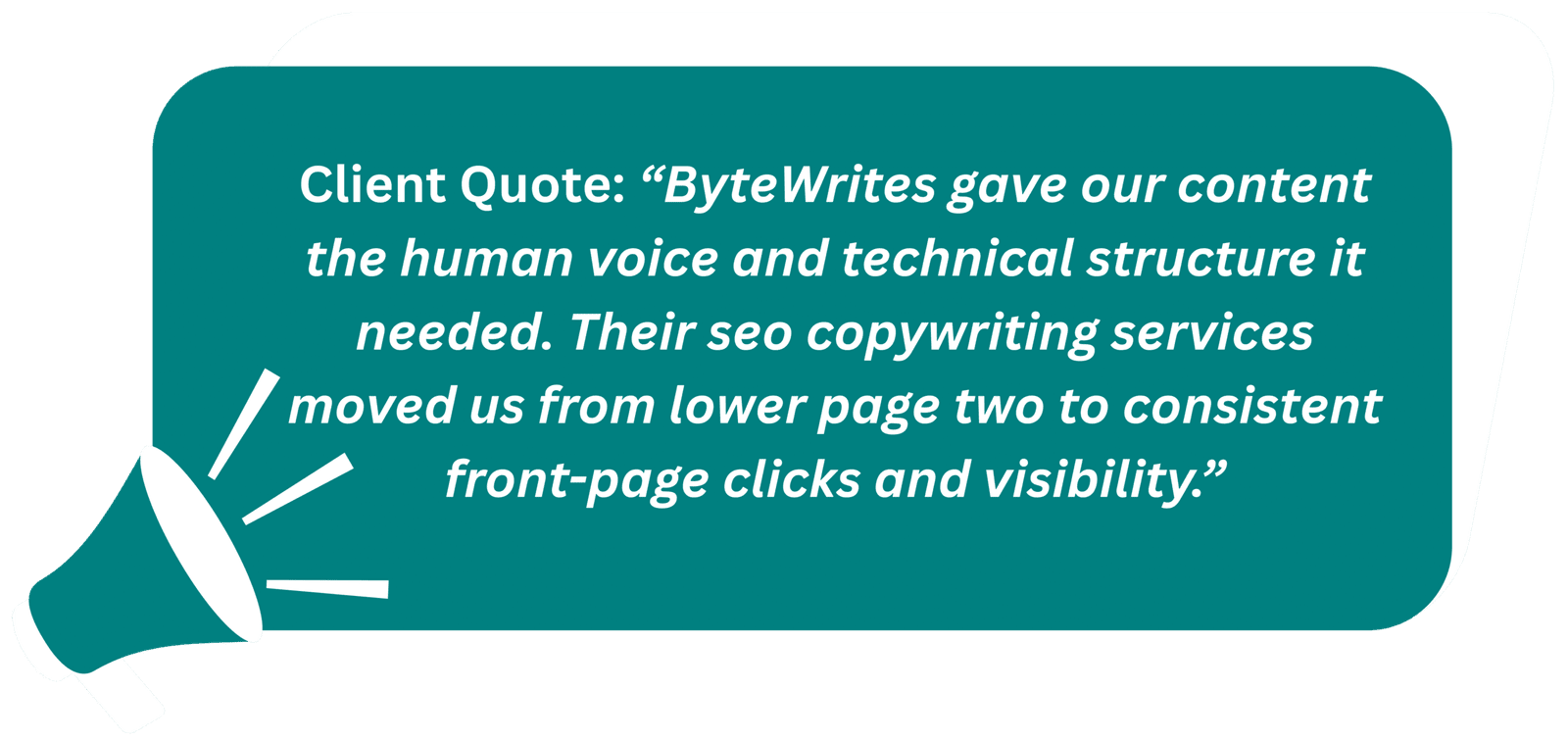 Client Quote: “ByteWrites gave our content the human voice and technical structure it needed. Their seo copywriting services moved us from lower page two to consistent front-page clicks and visibility.”